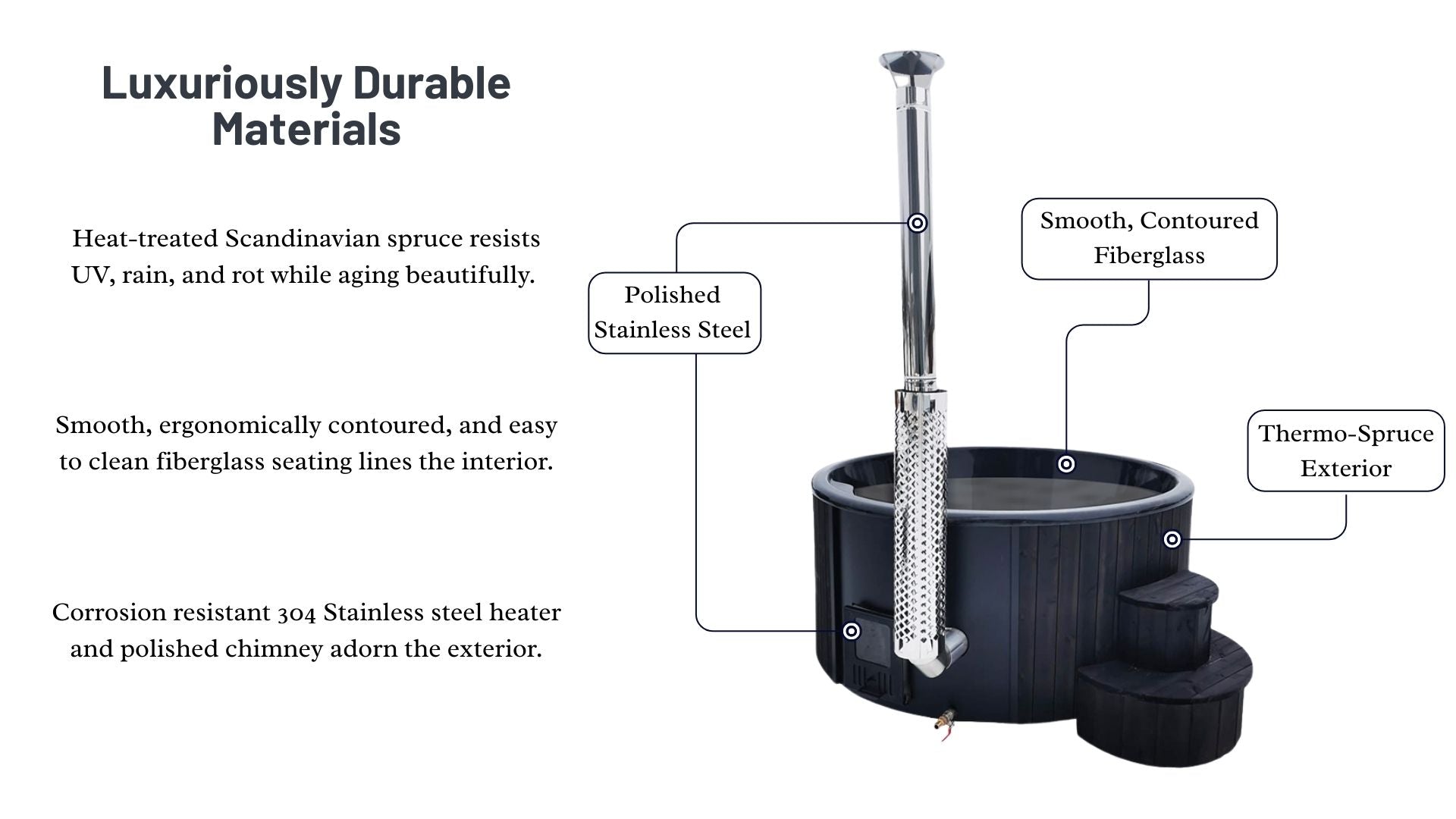 Luxuriously Durable Materials

Heat-treated Scandinavian spruce resists UV, rain, and rot while aging beautifully.

Smooth, ergonomically contoured, and easy to clean fiberglass seating lines the interior.

Corrosion resistant 304 Stainless steel heater and polished chimney adorn the exterior.

Polished Stainless Steel

Smooth, Contoured Fiberglass

Thermo-Spruce Exterior